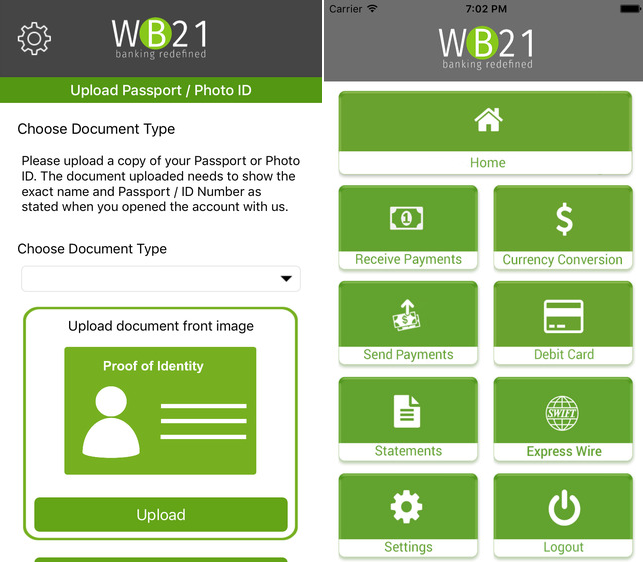 WB21
banking redefined

Upload Passport / Photo ID

Choose Document Type

Please upload a copy of your Passport or Photo ID. The document uploaded needs to show the exact name and Passport / ID Number as stated when you opened the account with us.

Choose Document Type

Upload document front image

Proof of Identity

Upload

Carrier 7:02 PM

WB21
banking redefined

Home

Receive Payments

Currency Conversion

Send Payments

Debit Card

Statements

SWIFT

Express Wire

Settings

Logout