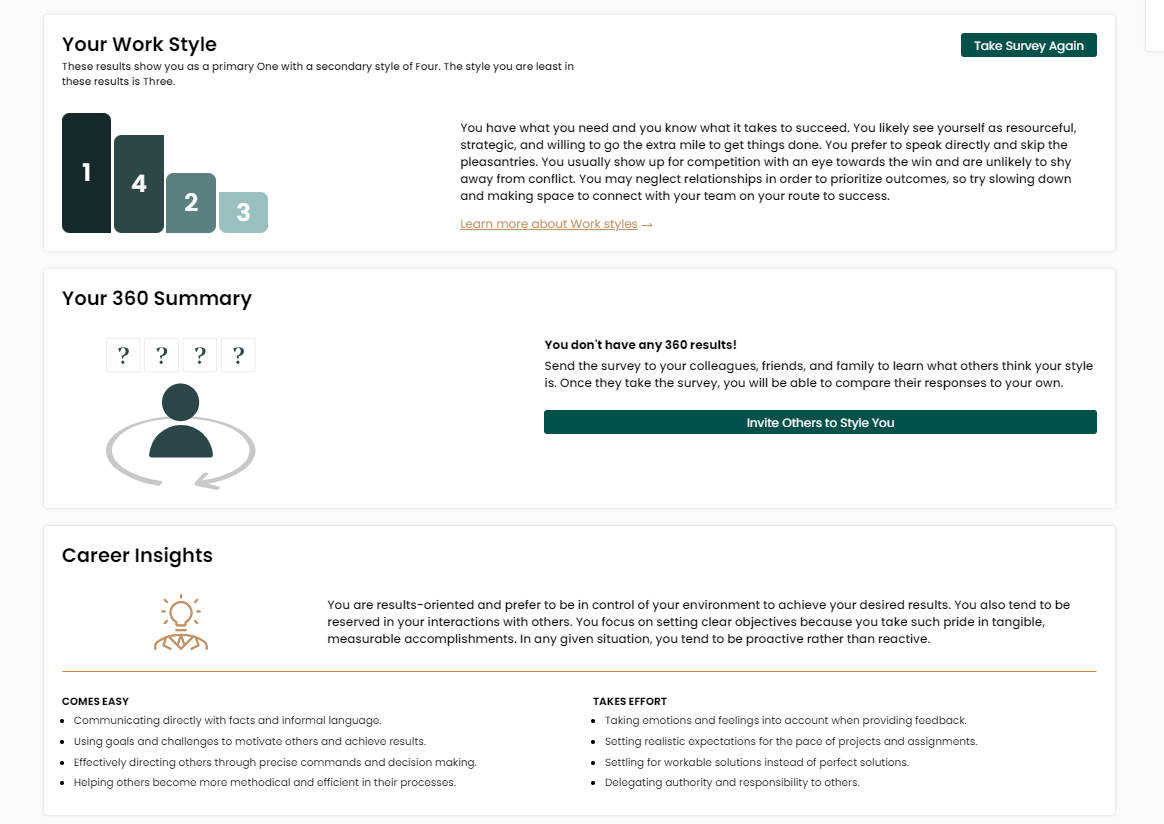 Your Work Style

Take Survey Again

These results show you as a primary One with a secondary style of Four. The style you are least in these results is Three.

1
4
2
3

You have what you need and you know what it takes to succeed. You likely see yourself as resourceful, strategic, and willing to go the extra mile to get things done. You prefer to speak directly and skip the pleasantries. You usually show up for competition with an eye towards the win and are unlikely to shy away from conflict. You may neglect relationships in order to prioritize outcomes, so try slowing down and making space to connect with your team on your route to success.

Learn more about Work styles →

Your 360 Summary

? ? ? ?

You don't have any 360 results!

Send the survey to your colleagues, friends, and family to learn what others think your style is. Once they take the survey, you will be able to compare their responses to your own.

Invite Others to Style You

Career Insights

You are results-oriented and prefer to be in control of your environment to achieve your desired results. You also tend to be reserved in your interactions with others. You focus on setting clear objectives because you take such pride in tangible, measurable accomplishments. In any given situation, you tend to be proactive rather than reactive.

COMES EASY

- Communicating directly with facts and informal language.
- Using goals and challenges to motivate others and achieve results.
- Effectively directing others through precise commands and decision making.
- Helping others become more methodical and efficient in their processes.

TAKES EFFORT

- Taking emotions and feelings into account when providing feedback.
- Setting realistic expectations for the pace of projects and assignments.
- Settling for workable solutions instead of perfect solutions.
- Delegating authority and responsibility to others.